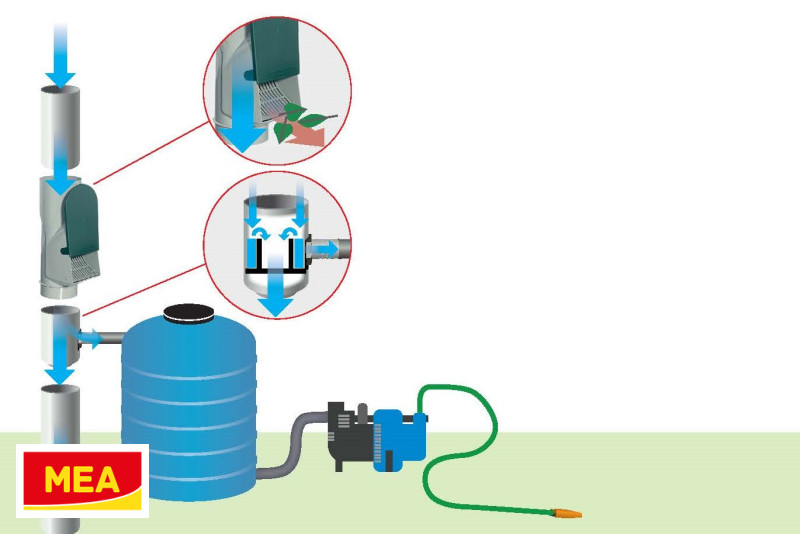 MEA